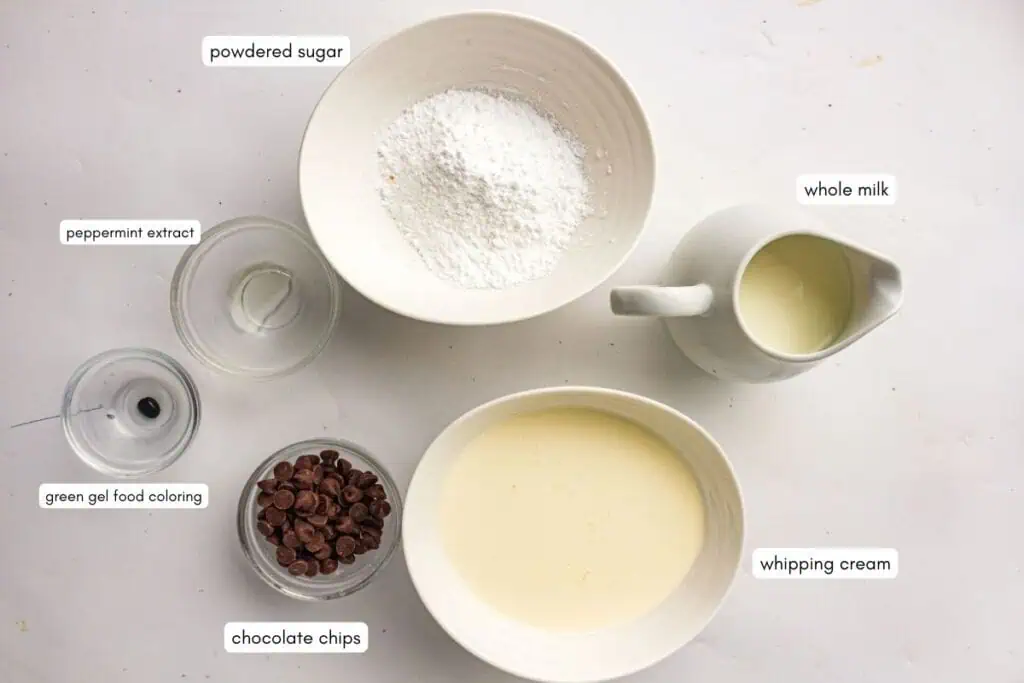 powdered sugar

whole milk

peppermint extract

green gel food coloring

whipping cream

chocolate chips